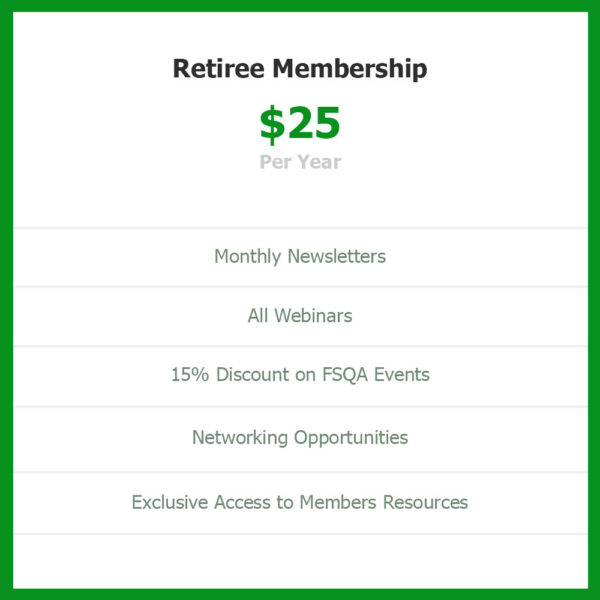 Retiree Membership

$25

Per Year

Monthly Newsletters

All Webinars

15% Discount on FSQA Events

Networking Opportunities

Exclusive Access to Members Resources